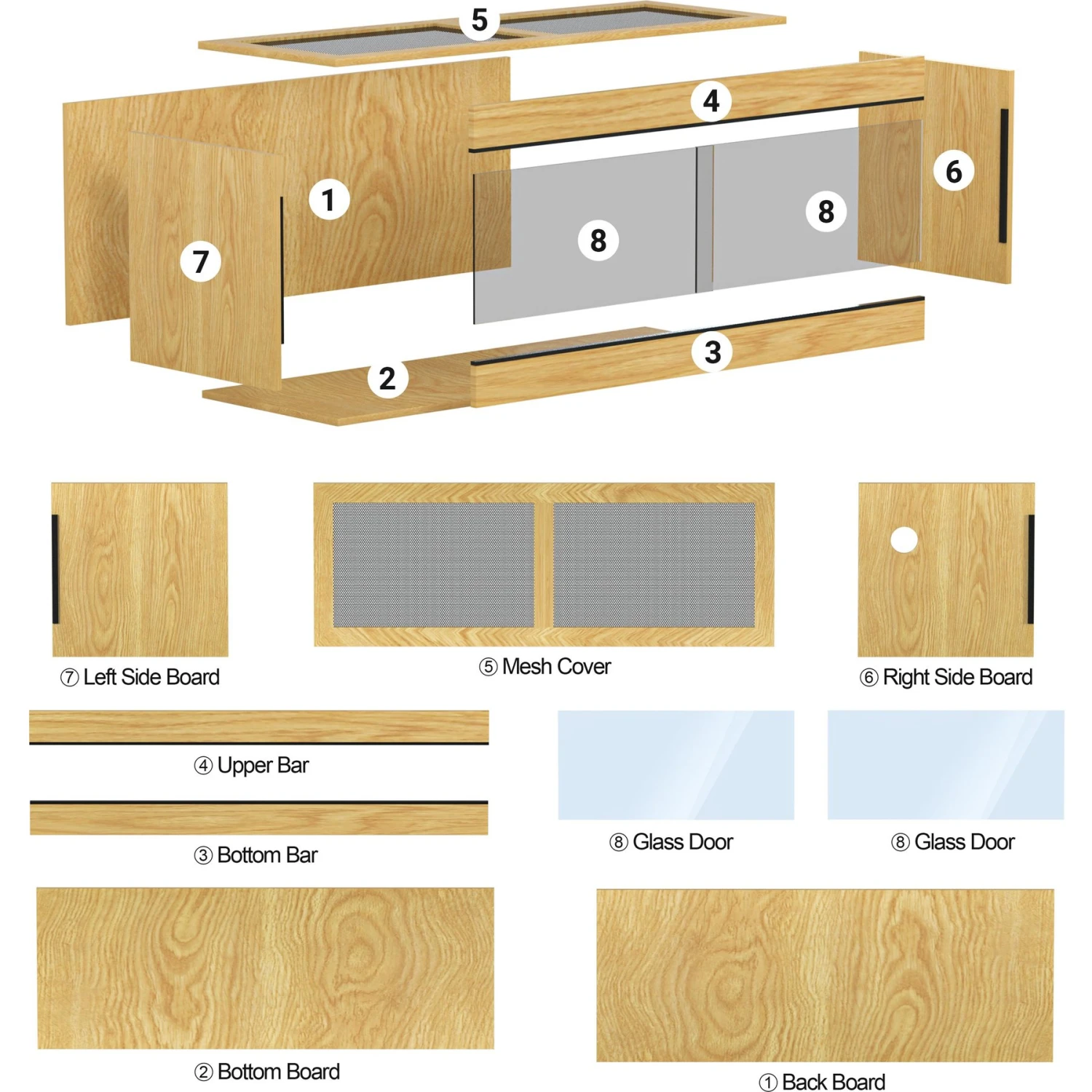 5
4
1
6
7
8
8
3
2

⑦ Left Side Board

⑤ Mesh Cover

⑥ Right Side Board

④ Upper Bar

③ Bottom Bar

⑧ Glass Door

⑧ Glass Door

② Bottom Board

① Back Board